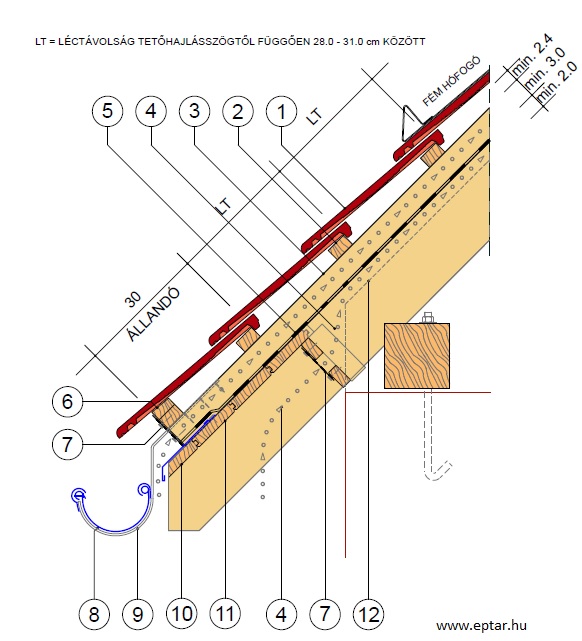 LT = LÉCTÁVOLSÁG TETŐHAJLÁSSZÖGTŐL FÜGGŐEN 28.0 - 31.0 cm KÖZÖTT

min. 2.4
min. 3.0
min. 2.0

FÉM HÓFOGÓ

5 4 3 2 1

LT

LT

30
ÁLLANDÓ

6

7

8 9 10 11 4 7 12

www.eptar.hu